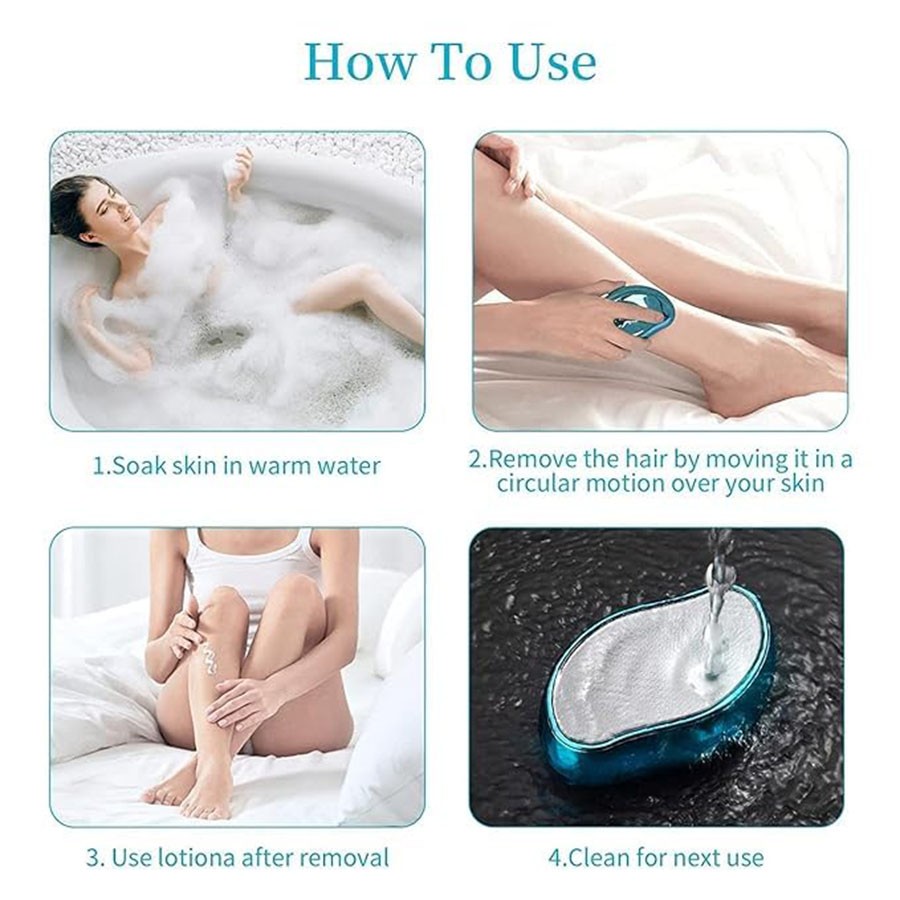 How To Use

1.Soak skin in warm water

2.Remove the hair by moving it in a circular motion over your skin

3. Use lotiona after removal

4.Clean for next use