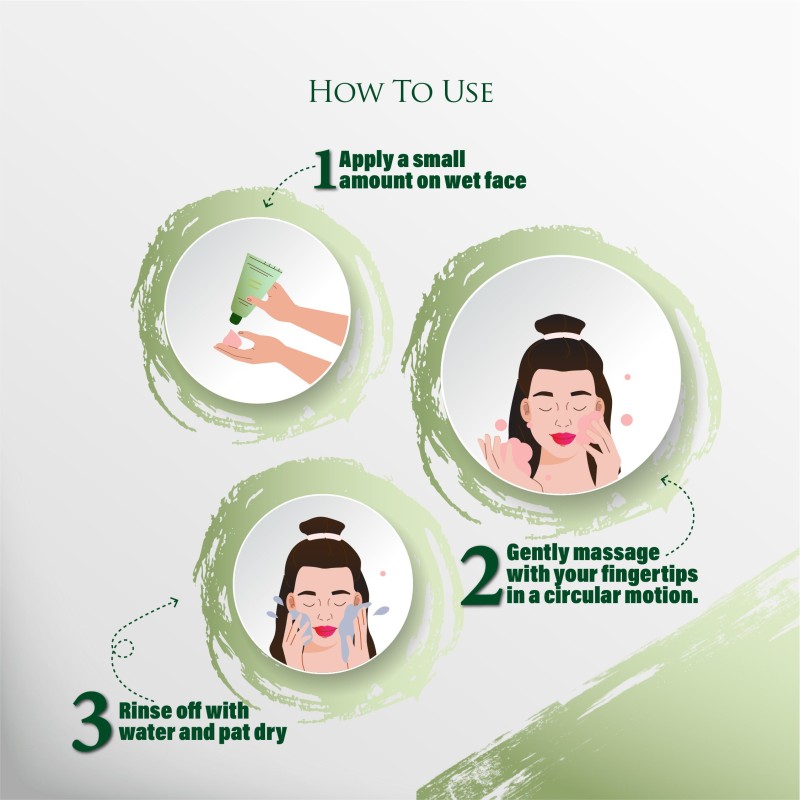 HOW TO USE

1 Apply a small amount on wet face

2 Gently massage with your fingertips in a circular motion.

3 Rinse off with water and pat dry