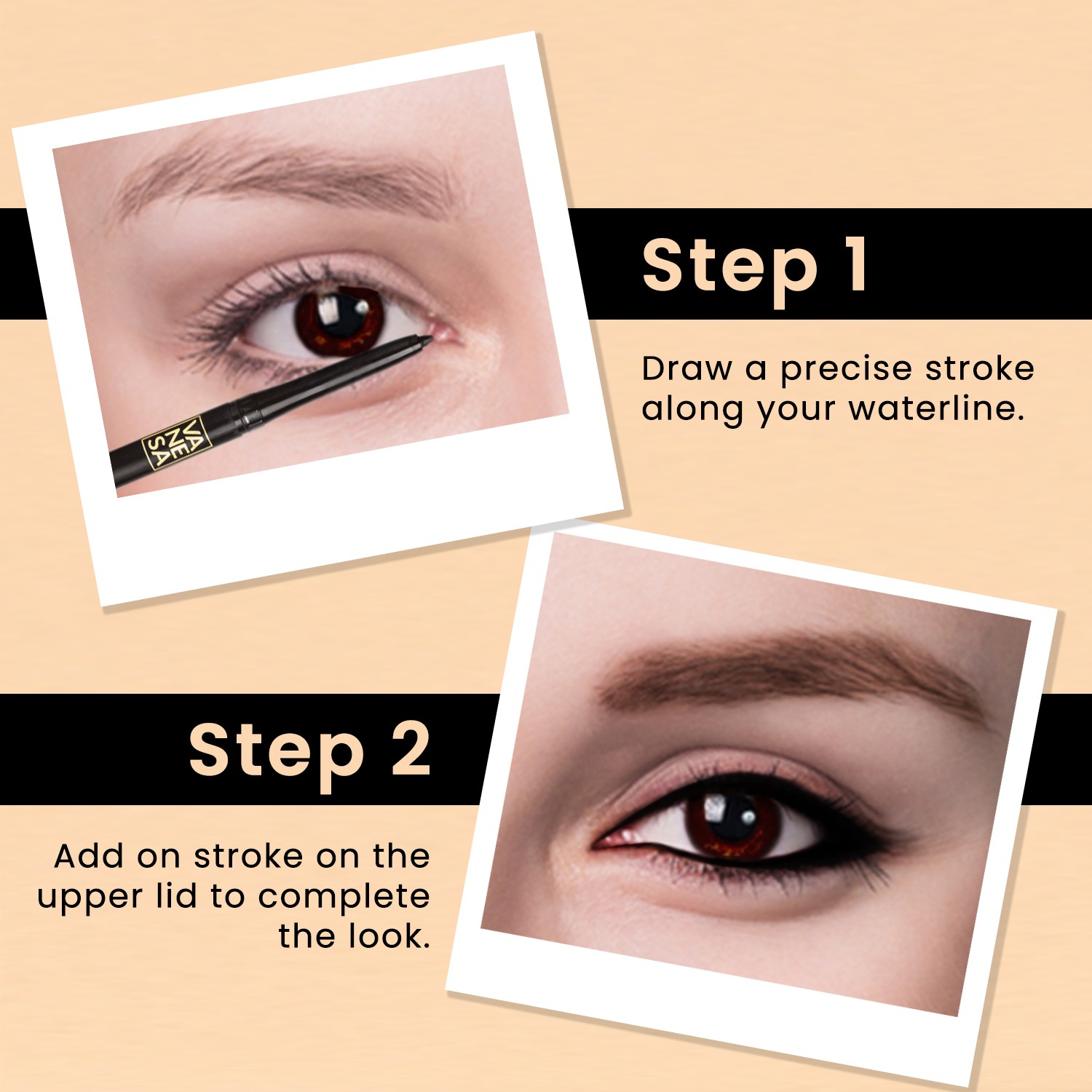 VA
NE
SA

Step 1

Draw a precise stroke along your waterline.

Step 2

Add on stroke on the upper lid to complete the look.