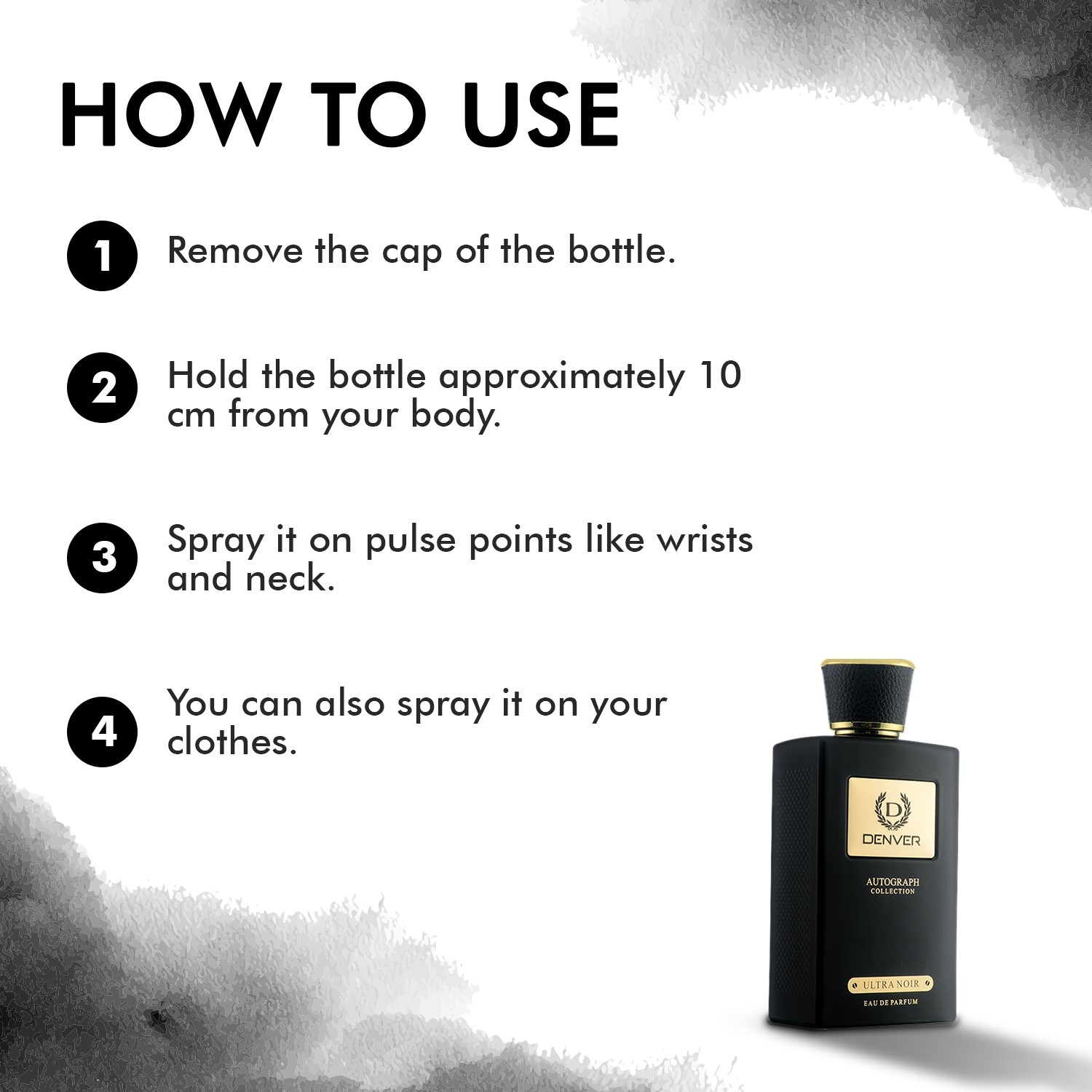 HOW TO USE

1 Remove the cap of the bottle.

2 Hold the bottle approximately 10 cm from your body.

3 Spray it on pulse points like wrists and neck.

4 You can also spray it on your clothes.

D
DENVER

AUTOGRAPH
COLLECTION

ULTRA NOIR
EAU DE PARFUM