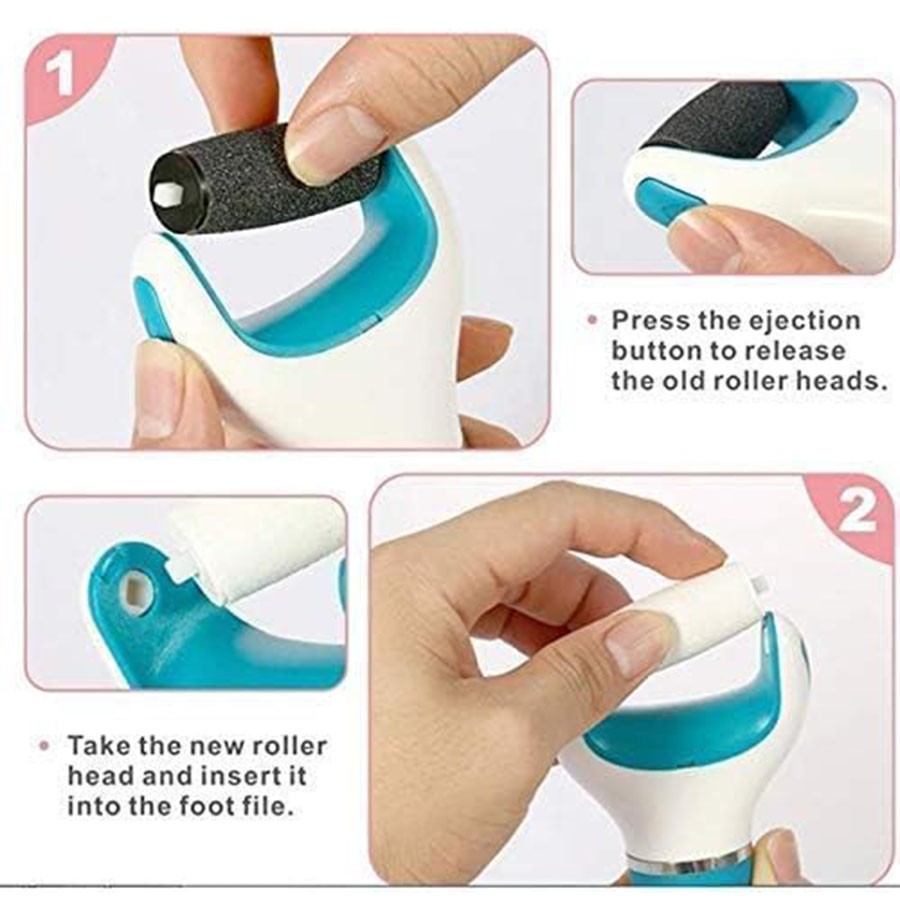 1

• Press the ejection button to release the old roller heads.

2

• Take the new roller head and insert it into the foot file.