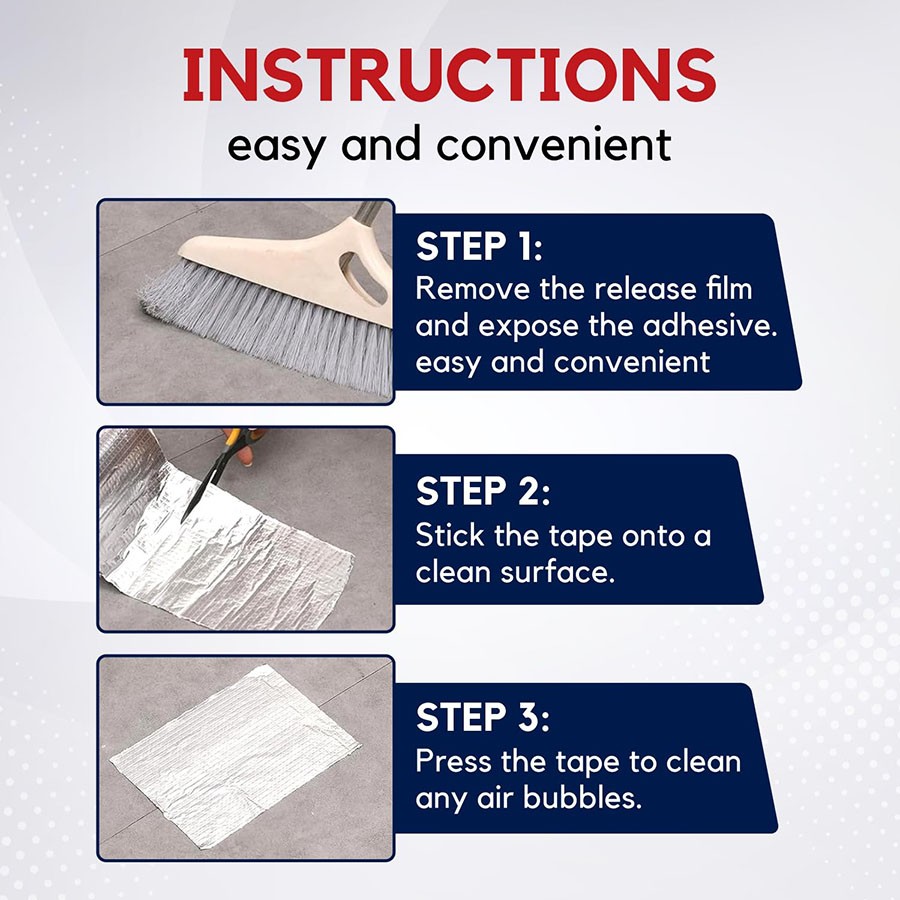 INSTRUCTIONS
easy and convenient

STEP 1:
Remove the release film and expose the adhesive. easy and convenient

STEP 2:
Stick the tape onto a clean surface.

STEP 3:
Press the tape to clean any air bubbles.