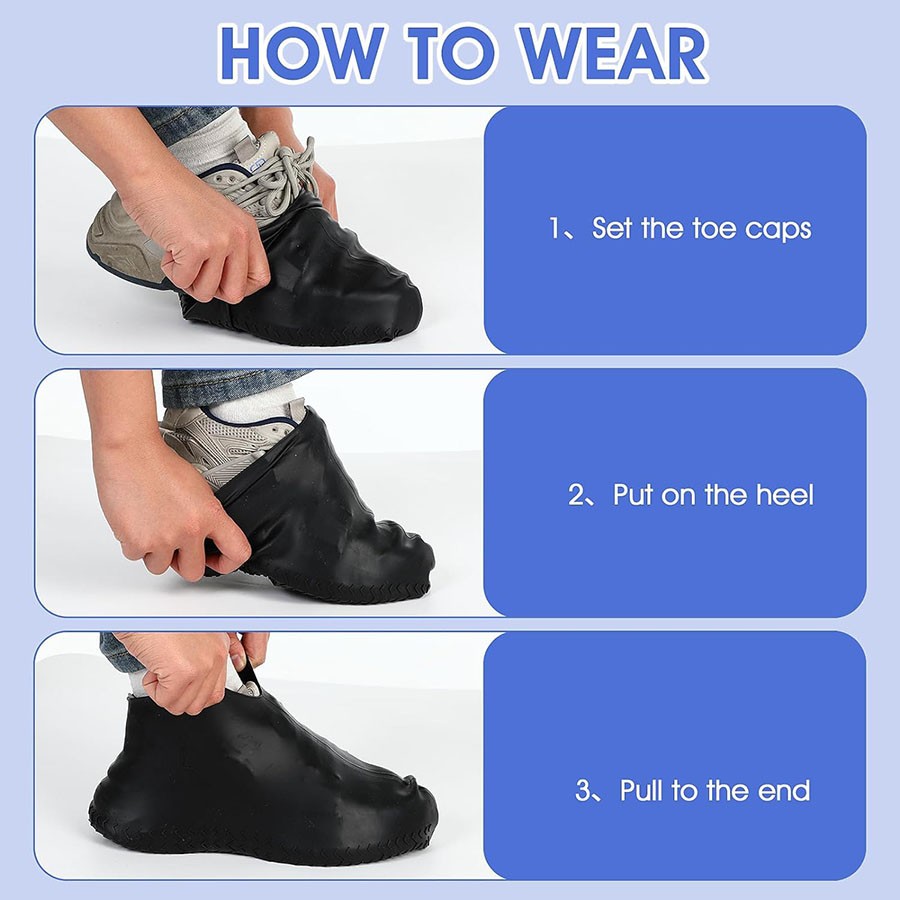 HOW TO WEAR

1、Set the toe caps

2、Put on the heel

3、Pull to the end