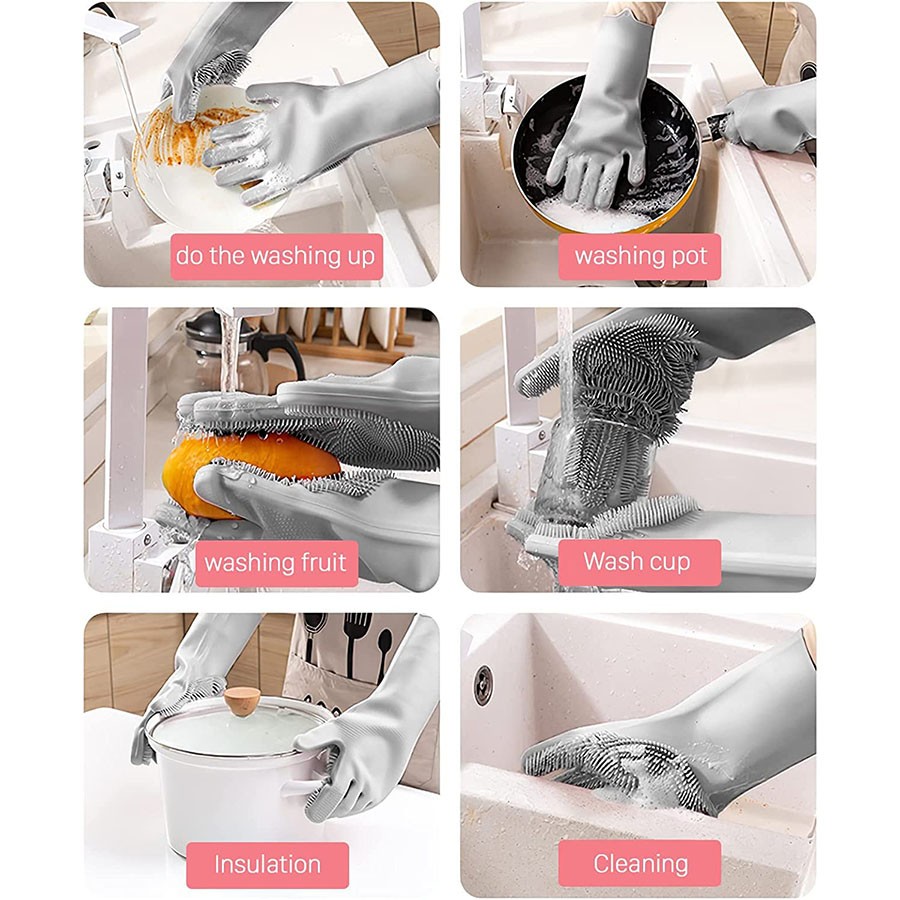 do the washing up

washing pot

washing fruit

Wash cup

Insulation

Cleaning