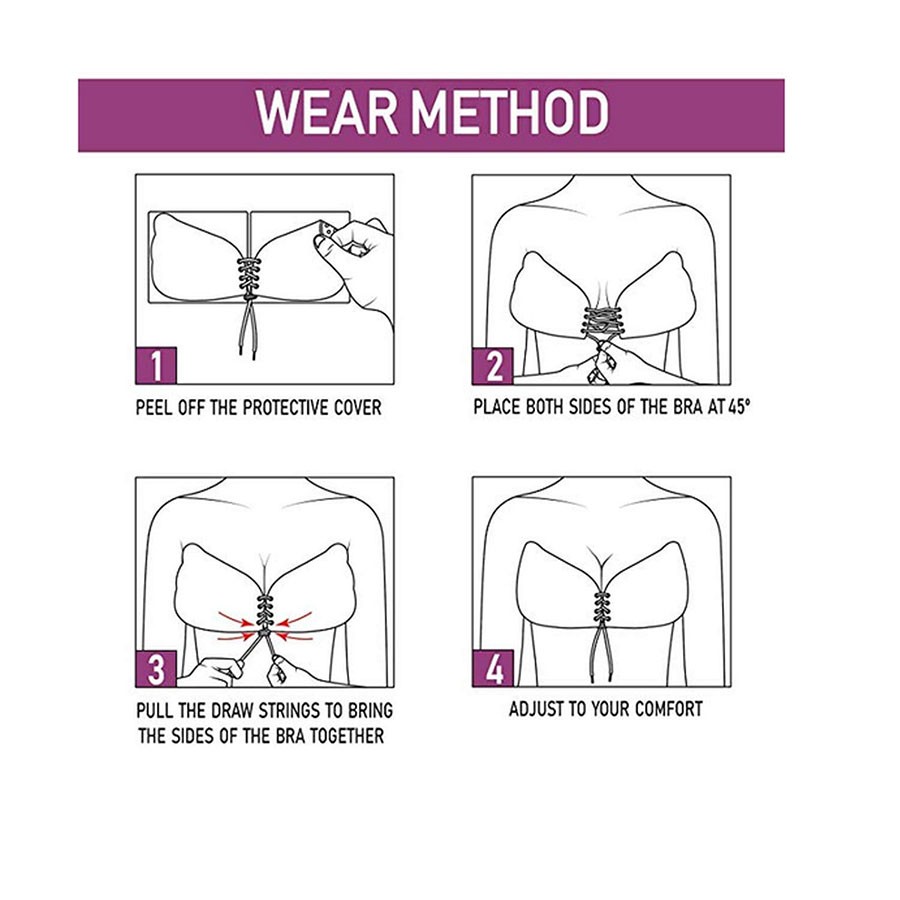 WEAR METHOD

1
PEEL OFF THE PROTECTIVE COVER

2
PLACE BOTH SIDES OF THE BRA AT 45°

3
PULL THE DRAW STRINGS TO BRING THE SIDES OF THE BRA TOGETHER

4
ADJUST TO YOUR COMFORT