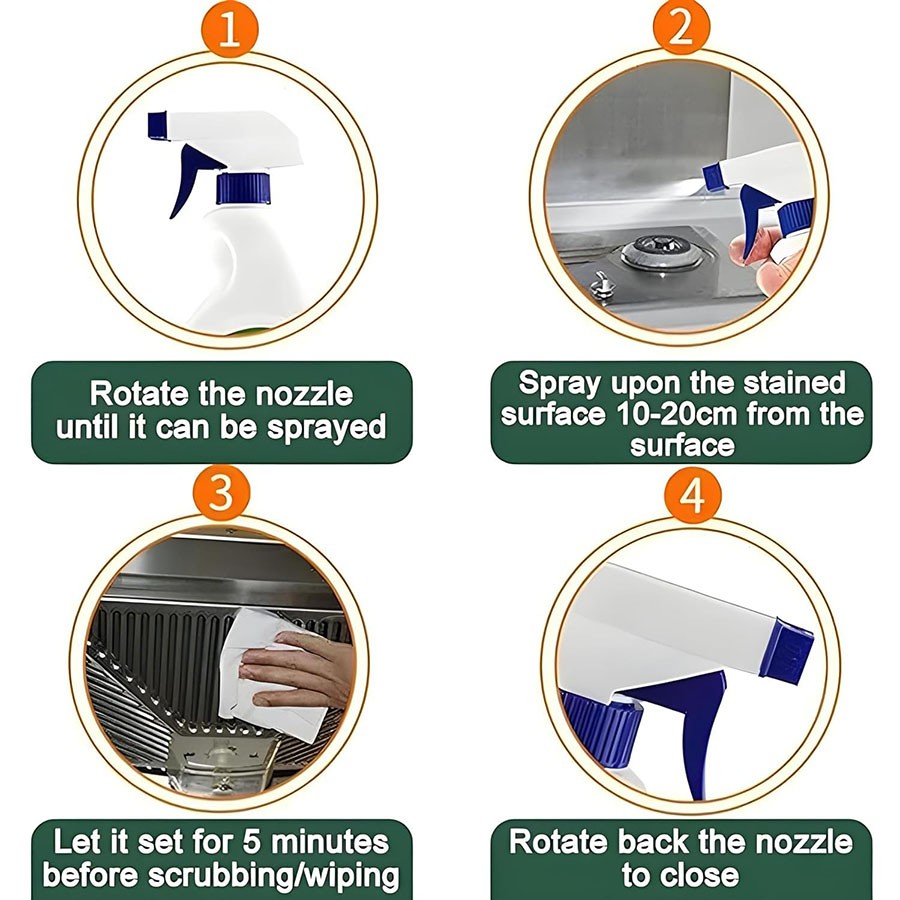 1

Rotate the nozzle until it can be sprayed

2

Spray upon the stained surface 10-20cm from the surface

3

Let it set for 5 minutes before scrubbing/wiping

4

Rotate back the nozzle to close