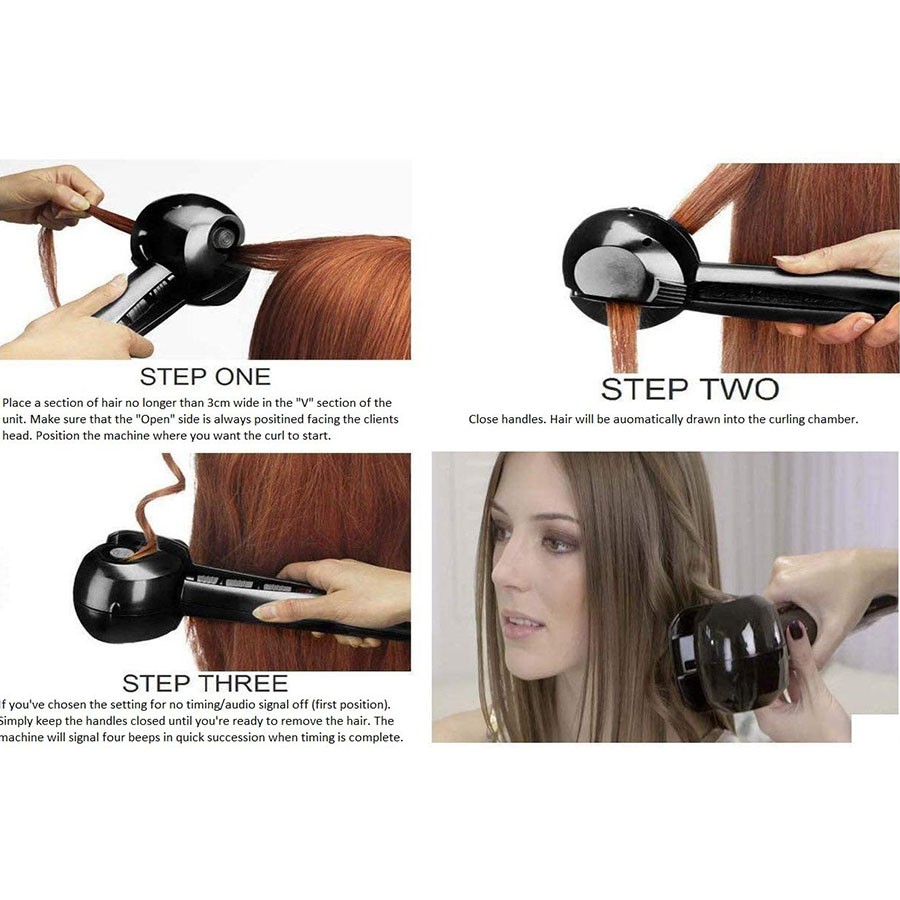 STEP ONE

Place a section of hair no longer than 3cm wide in the "V" section of the unit. Make sure that the "Open" side is always positined facing the clients head. Position the machine where you want the curl to start.

STEP TWO

Close handles. Hair will be auomatically drawn into the curling chamber.

STEP THREE

f you've chosen the setting for no timing/audio signal off (first position). Simply keep the handles closed until you're ready to remove the hair. The machine will signal four beeps in quick succession when timing is complete.